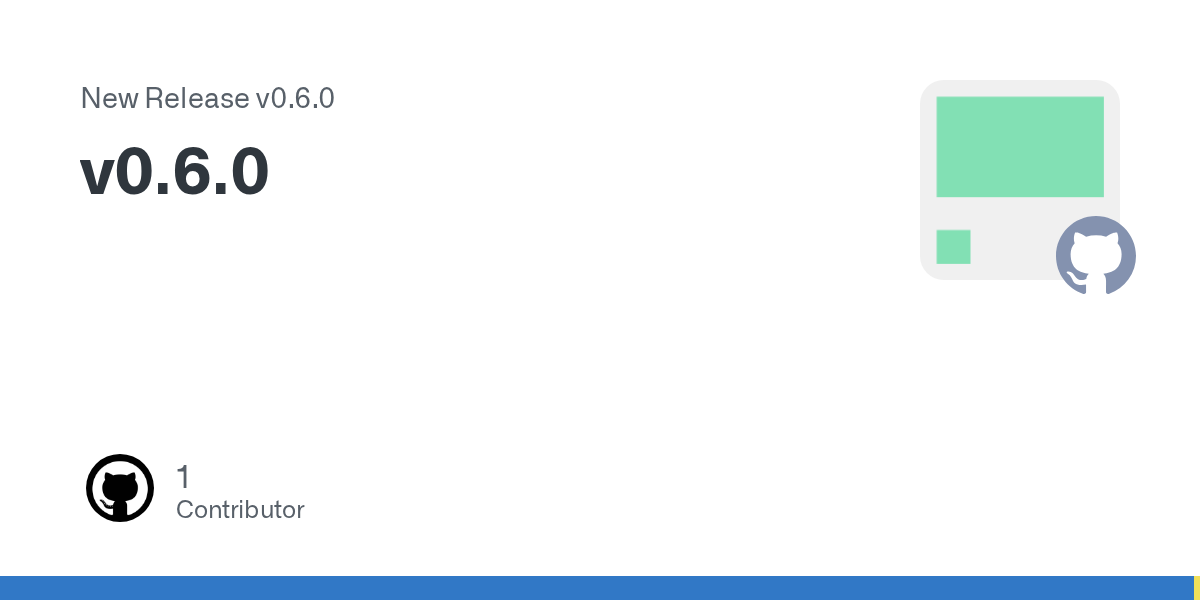 New Release v0.6.0

v0.6.0

1
Contributor