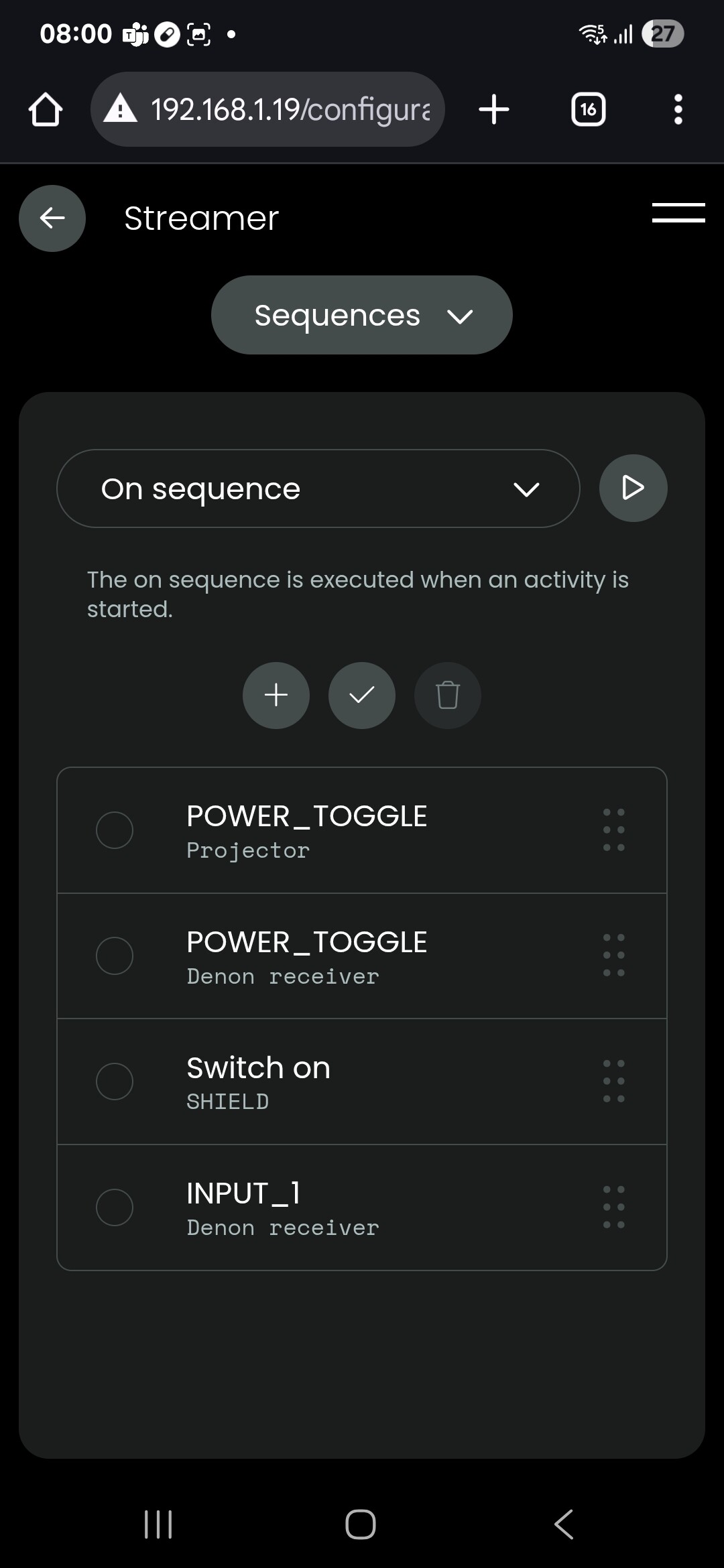 08:00

27

192.168.1.19/configura

16

Streamer

Sequences

On sequence

The on sequence is executed when an activity is started.

POWER_TOGGLE
Projector

POWER_TOGGLE
Denon receiver

Switch on
SHIELD

INPUT_1
Denon receiver